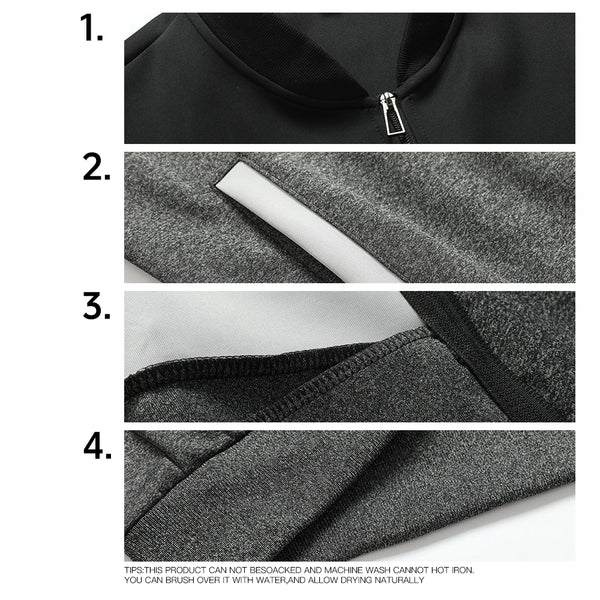 1.

2.

3.

4.

TIPS:THIS PRODUCT CAN NOT BESOACKED AND MACHINE WASH CANNOT HOT IRON.
YOU CAN BRUSH OVER IT WITH WATER,AND ALLOW DRYING NATURALLY